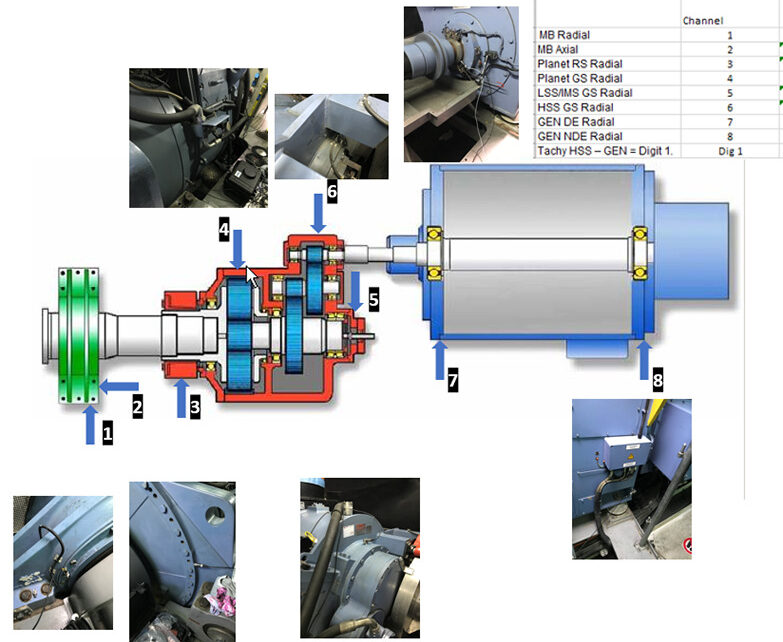 | | Channel |
|---|---|
| MB Radial | 1 |
| MB Axial | 2 |
| Planet RS Radial | 3 |
| Planet GS Radial | 4 |
| LSS/IMS GS Radial | 5 |
| HSS GS Radial | 6 |
| GEN DE Radial | 7 |
| GEN NDE Radial | 8 |
| Tachy HSS – GEN = Digit 1. | Dig 1 |

6

4

5

7

8

2

3

1