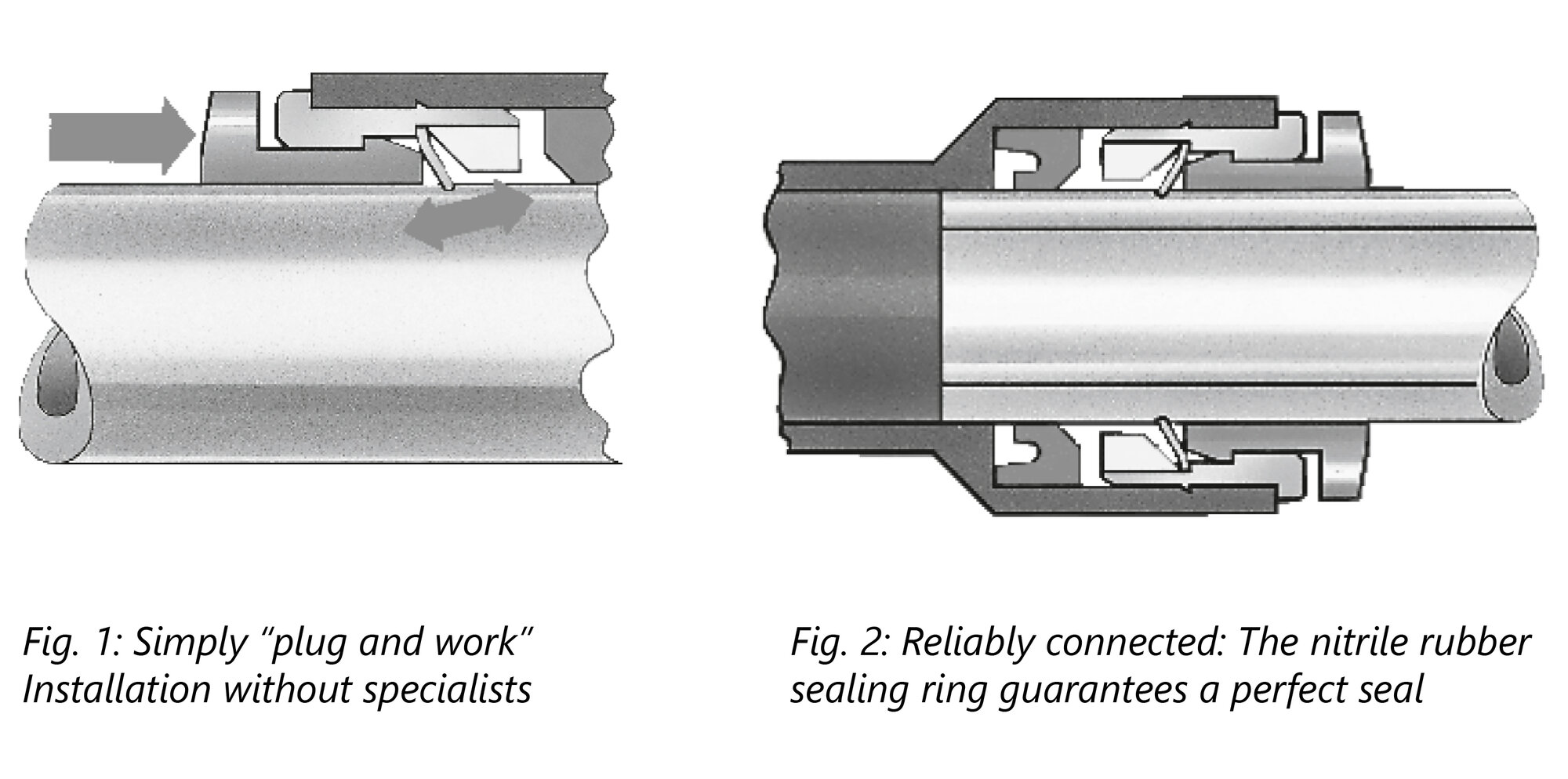 Fig. 1: Simply “plug and work”
Installation without specialists

Fig. 2: Reliably connected: The nitrile rubber sealing ring guarantees a perfect seal